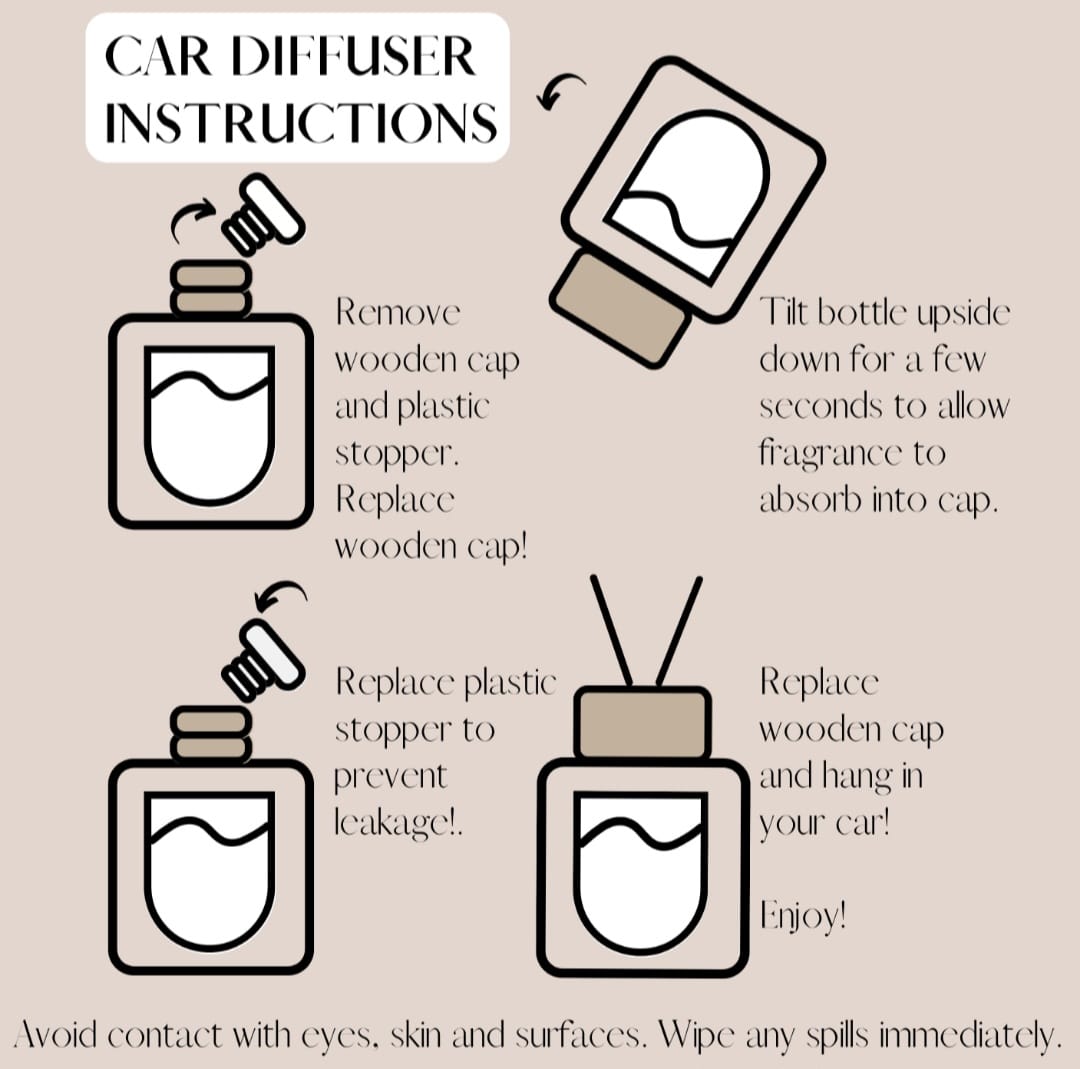 CAR DIFFUSER INSTRUCTIONS

Remove wooden cap and plastic stopper. Replace wooden cap!

Tilt bottle upside down for a few seconds to allow fragrance to absorb into cap.

Replace plastic stopper to prevent leakage!.

Replace wooden cap and hang in your car!

Enjoy!

Avoid contact with eyes, skin and surfaces. Wipe any spills immediately.