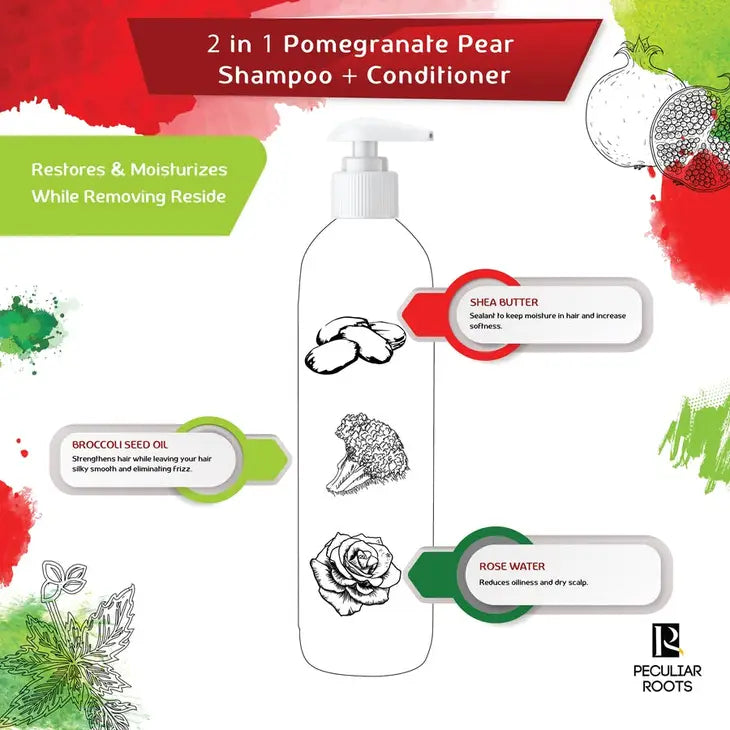 2 in 1 Pomegranate Pear Shampoo + Conditioner

Restores & Moisturizes While Removing Reside

SHEA BUTTER
Sealant to keep moisture in hair and increase softness.

BROCCOLI SEED OIL
Strengthens hair while leaving your hair silky smooth and eliminating frizz.

ROSE WATER
Reduces oiliness and dry scalp.

PECULIAR ROOTS